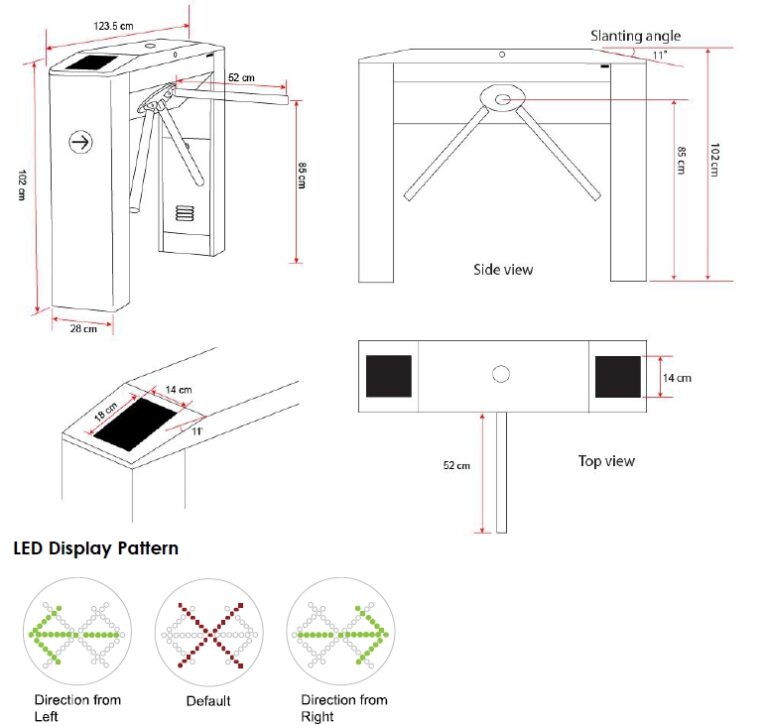 123.5 cm

52 cm

102 cm

85 cm

28 cm

Slanting angle

11°

85 cm

102 cm

Side view

14 cm

18 cm

11°

14 cm

52 cm

Top view

LED Display Pattern

Direction from Left

Default

Direction from Right